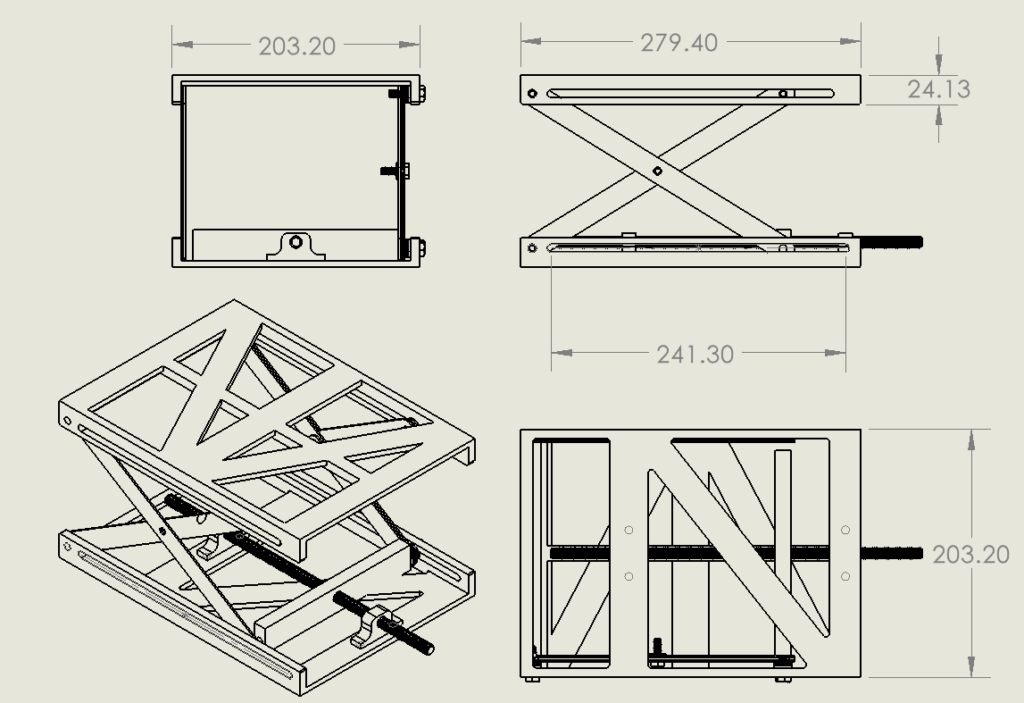 203.20

279.40

24.13

241.30

203.20